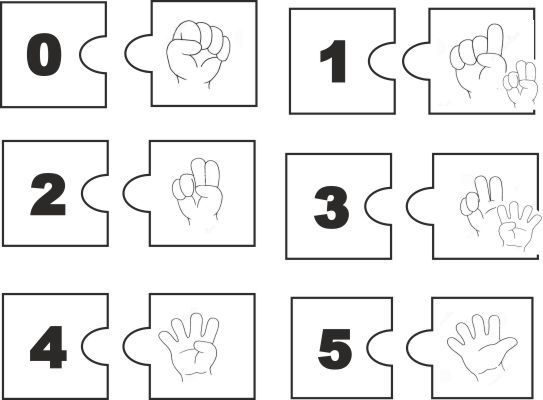 0

1

2

3

4

5